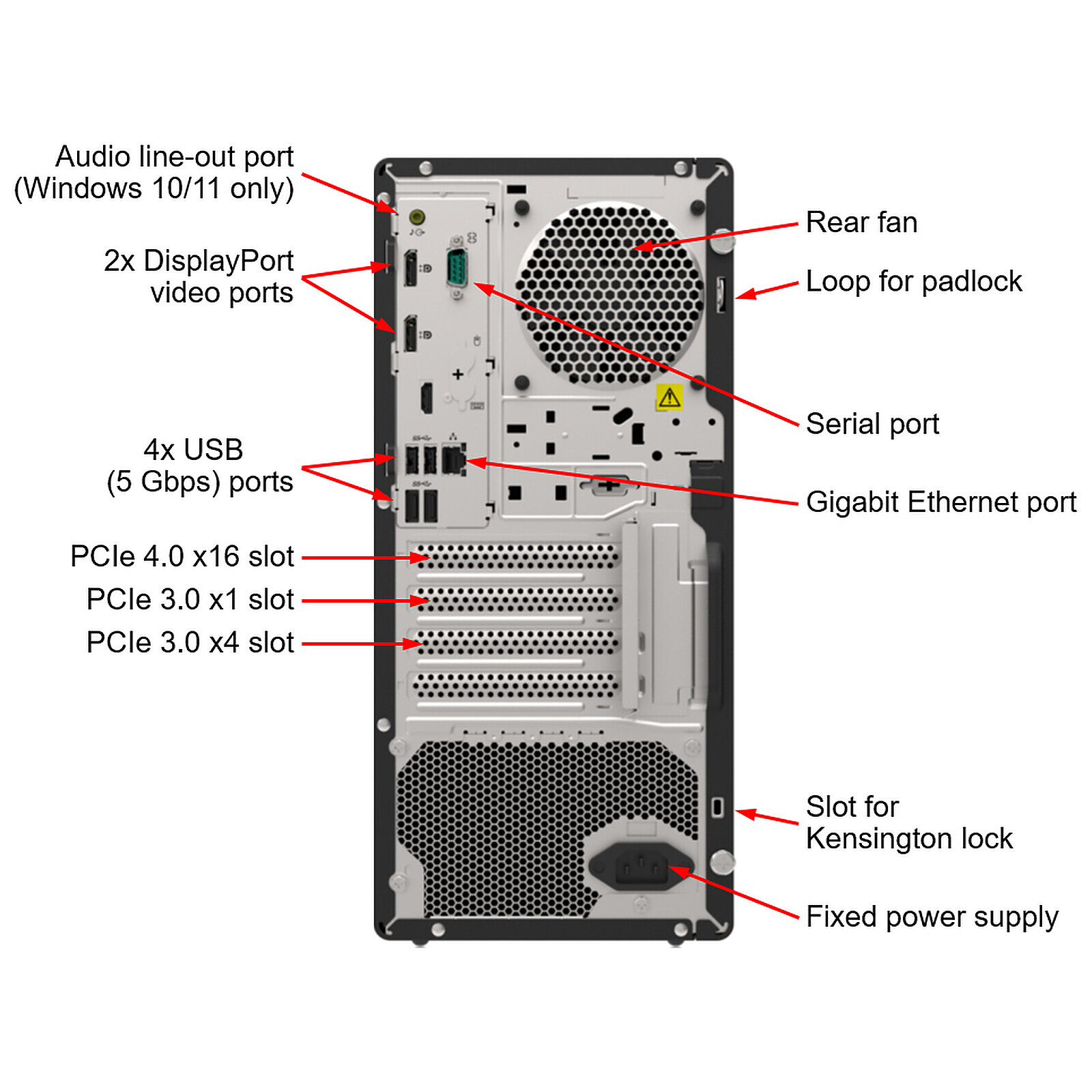 Audio line-out port
(Windows 10/11 only)

2x DisplayPort
video ports

4x USB
(5 Gbps) ports

PCIe 4.0 x16 slot

PCIe 3.0 x1 slot

PCIe 3.0 x4 slot

Rear fan

Loop for padlock

Serial port

Gigabit Ethernet port

Slot for
Kensington lock

Fixed power supply